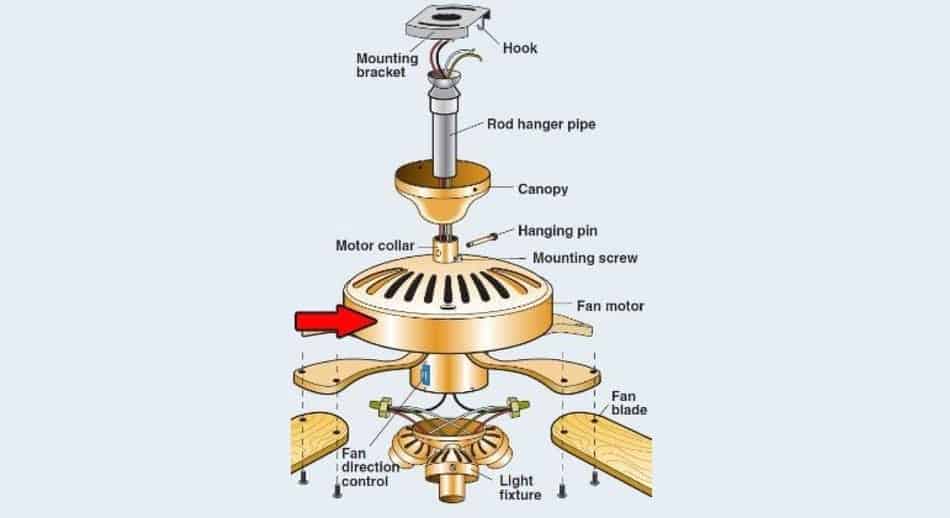 Mounting bracket
Hook
Rod hanger pipe
Canopy
Hanging pin
Motor collar
Mounting screw
Fan motor
Fan blade
Fan direction control
Light fixture